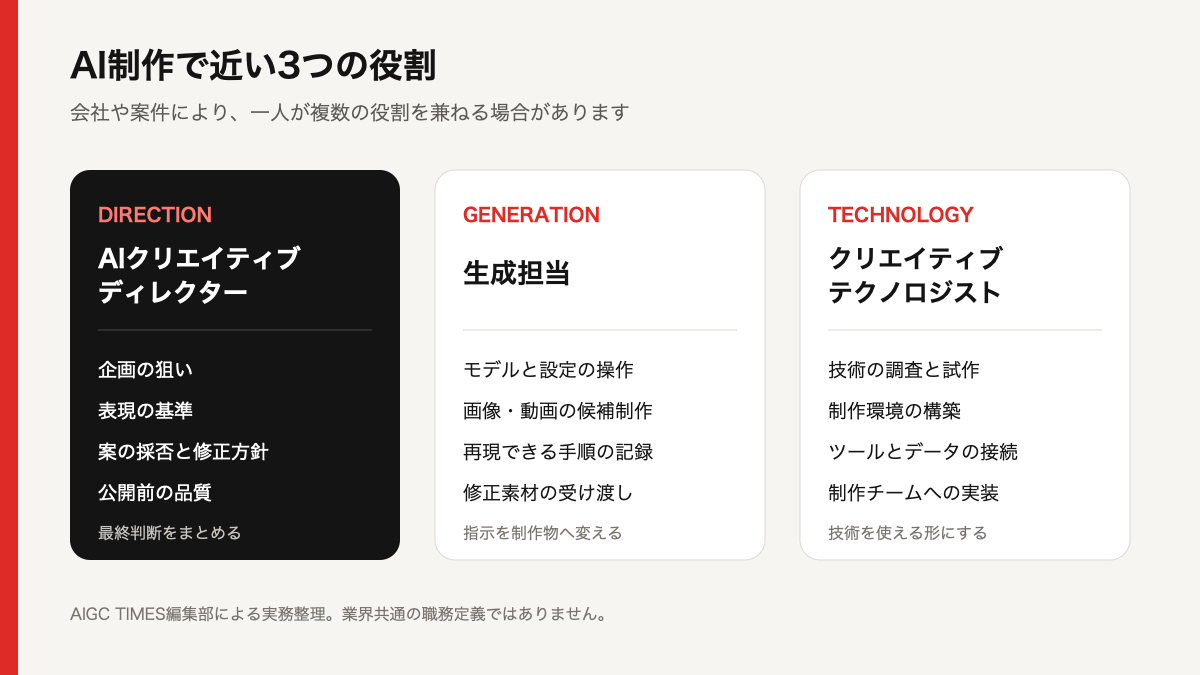 AI制作で近い3つの役割

会社や案件により、一人が複数の役割を兼ねる場合があります

DIRECTION

AIクリエイティブディレクター

企画の狙い

表現の基準

案の採否と修正方針

公開前の品質

最終判断をまとめる

GENERATION

生成担当

モデルと設定の操作

画像・動画の候補制作

再現できる手順の記録

修正素材の受け渡し

指示を制作物へ変える

TECHNOLOGY

クリエイティブテクノロジスト

技術の調査と試作

制作環境の構築

ツールとデータの接続

制作チームへの実装

技術を使える形にする

AIGC TIMES編集部による実務整理。業界共通の職務定義ではありません。