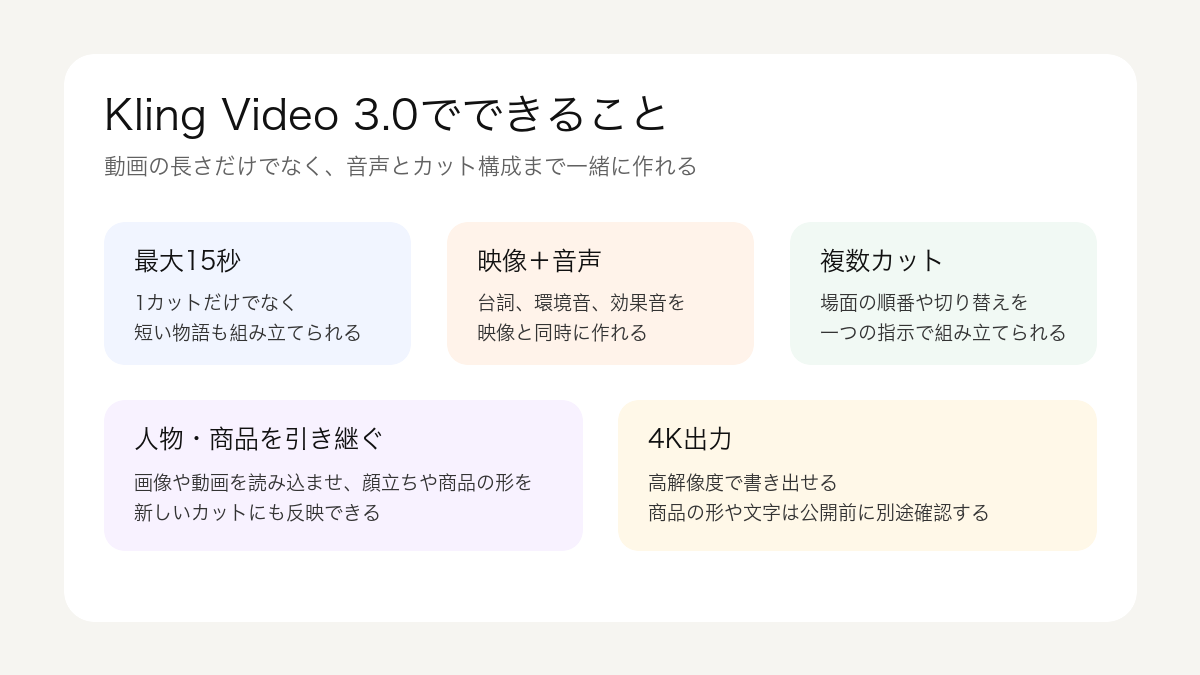 Kling Video 3.0でできること

動画の長さだけでなく、音声とカット構成まで一緒に作れる

最大15秒

1カットだけでなく
短い物語も組み立てられる

映像＋音声

台詞、環境音、効果音を
映像と同時に作れる

複数カット

場面の順番や切り替えを
一つの指示で組み立てられる

人物・商品を引き継ぐ

画像や動画を読み込ませ、顔立ちや商品の形を
新しいカットにも反映できる

4K出力

高解像度で書き出せる
商品の形や文字は公開前に別途確認する